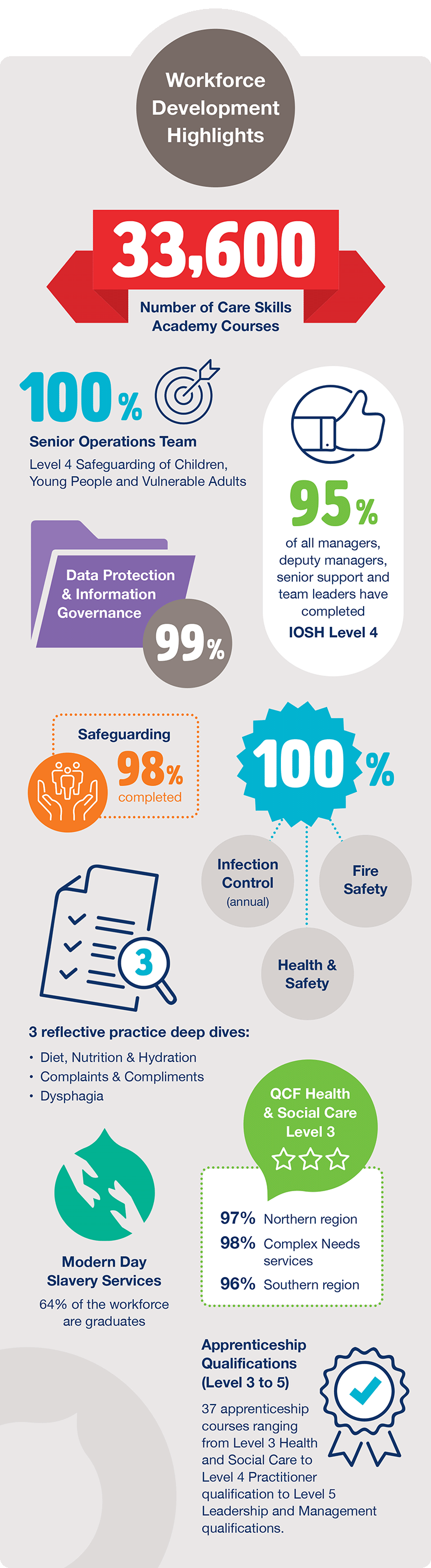 Workforce Development Highlights

33,600

Number of Care Skills Academy Courses

100%

Senior Operations Team

Level 4 Safeguarding of Children, Young People and Vulnerable Adults

95%

of all managers, deputy managers, senior support and team leaders have completed

IOSH Level 4

Data Protection & Information Governance

99%

Safeguarding

98% completed

100%

Infection Control (annual)

Fire Safety

Health & Safety

3

3 reflective practice deep dives:

• Diet, Nutrition & Hydration
• Complaints & Compliments
• Dysphagia

QCF Health & Social Care Level 3

97% Northern region
98% Complex Needs services
96% Southern region

Modern Day Slavery Services

64% of the workforce are graduates

Apprenticeship Qualifications (Level 3 to 5)

37 apprenticeship courses ranging from Level 3 Health and Social Care to Level 4 Practitioner qualification to Level 5 Leadership and Management qualifications.